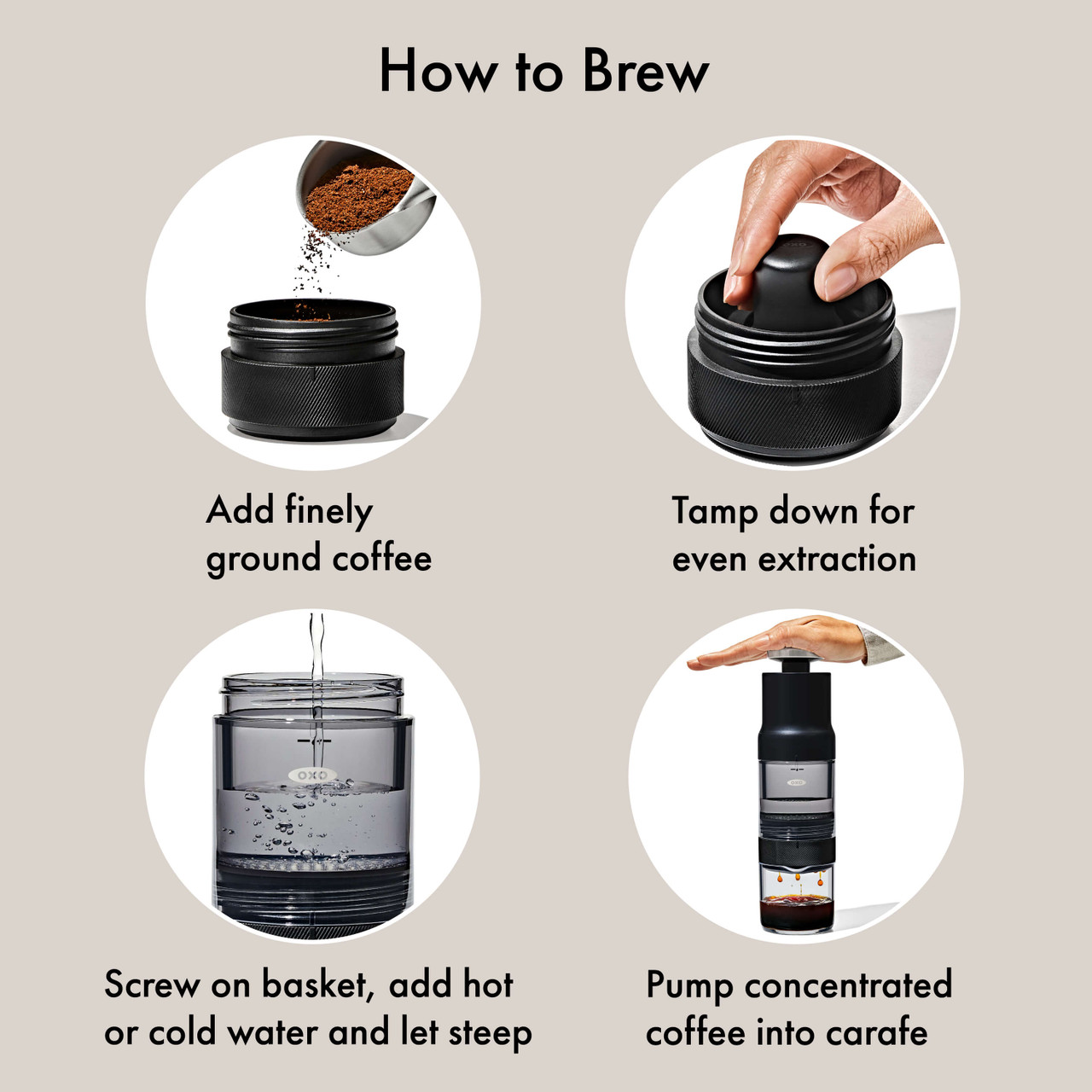 How to Brew

Add finely ground coffee

Tamp down for even extraction

OXO

Screw on basket, add hot or cold water and let steep

OXO

Pump concentrated coffee into carafe